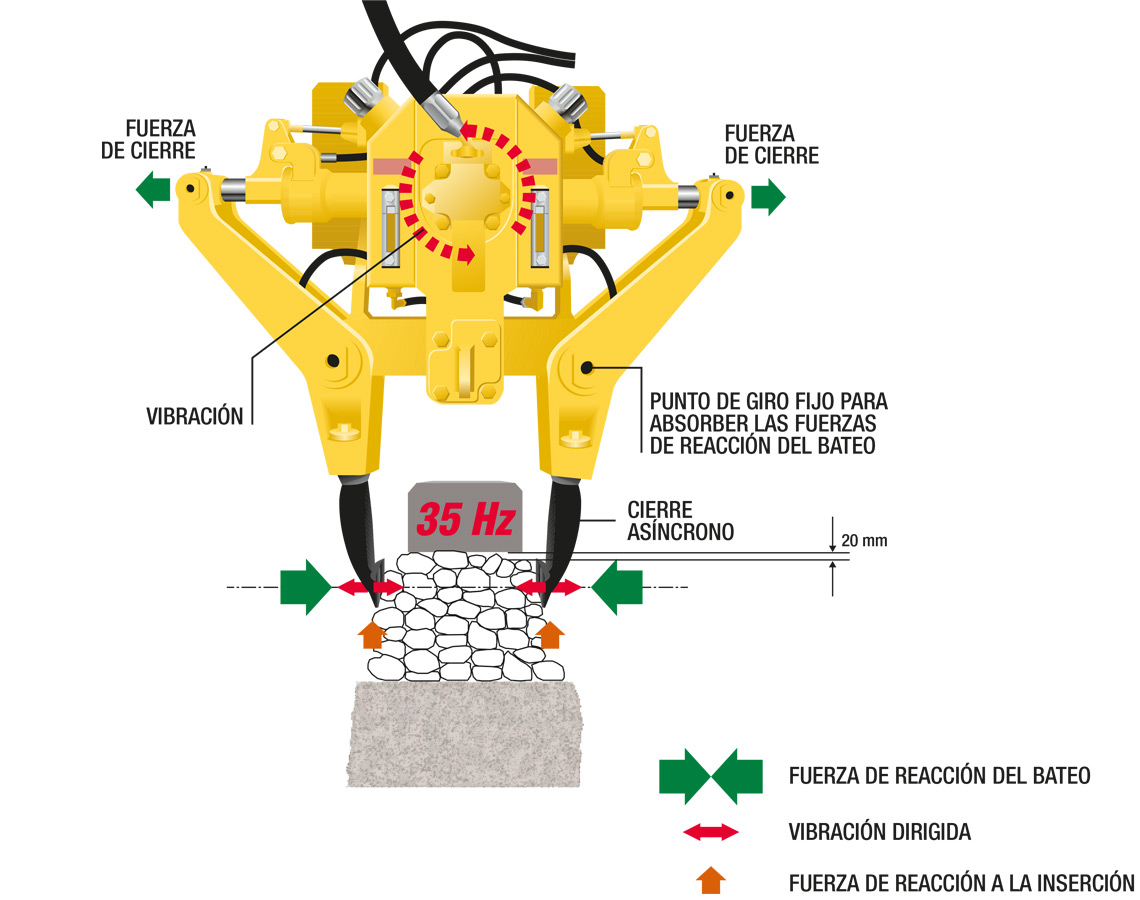 FUERZA DE CIERRE

FUERZA DE CIERRE

VIBRACIÓN

PUNTO DE GIRO FIJO PARA ABSORBER LAS FUERZAS DE REACCIÓN DEL BATEO

35 Hz

CIERRE ASÍNCRONO

20 mm

FUERZA DE REACCIÓN DEL BATEO

VIBRACIÓN DIRIGIDA

FUERZA DE REACCIÓN A LA INSERCIÓN